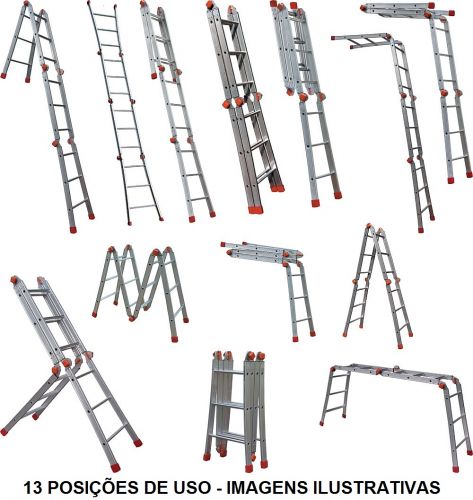 13 POSIÇÕES DE USO - IMAGENS ILUSTRATIVAS